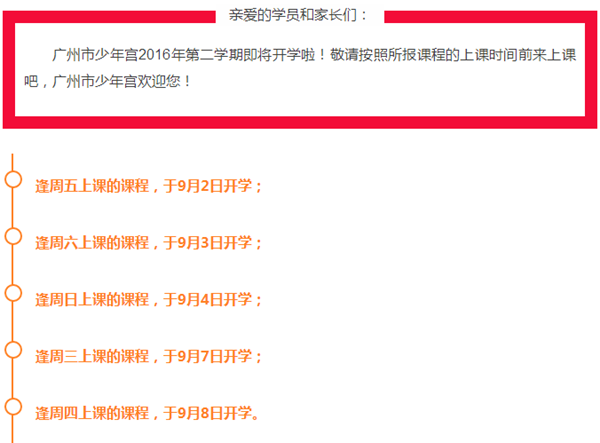 亲爱的学员和家长们：

广州市少年宫2016年第二学期即将开学啦！敬请按照所报课程的上课时间前来上课吧，广州市少年宫欢迎您！

逢周五上课的课程，于9月2日开学；

逢周六上课的课程，于9月3日开学；

逢周日上课的课程，于9月4日开学；

逢周三上课的课程，于9月7日开学；

逢周四上课的课程，于9月8日开学。